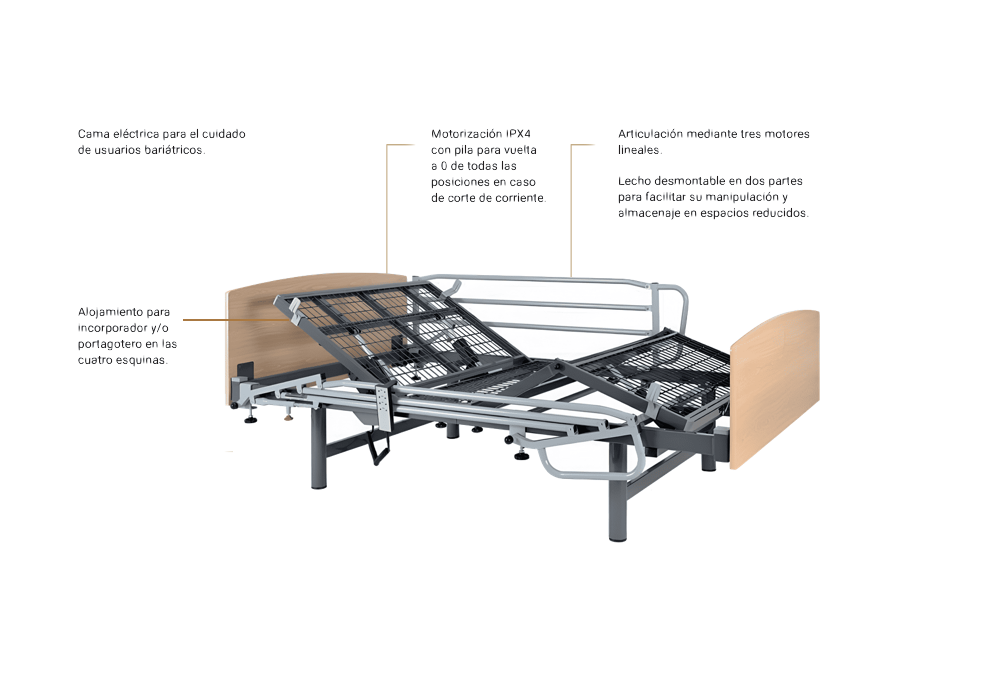 Cama eléctrica para el cuidado de usuarios bariátricos.

Motorización IPX4 con pila para vuelta a 0 de todas las posiciones en caso de corte de corriente.

Articulación mediante tres motores lineales.

Lecho desmontable en dos partes para facilitar su manipulación y almacenaje en espacios reducidos.

Alojamiento para incorporador y/o portagotero en las cuatro esquinas.