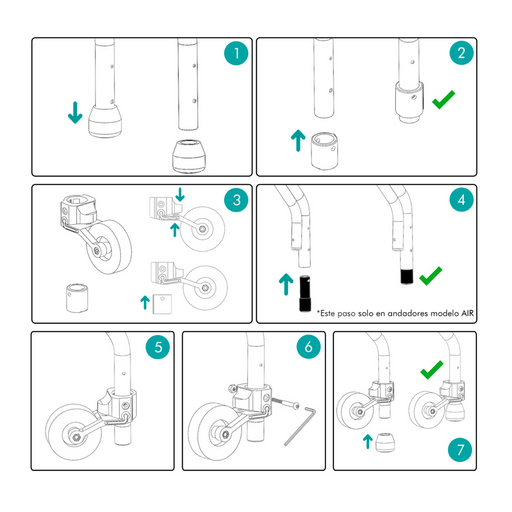 1

2

3

4

*Este paso solo en andadores modelo AIR

5

6

7